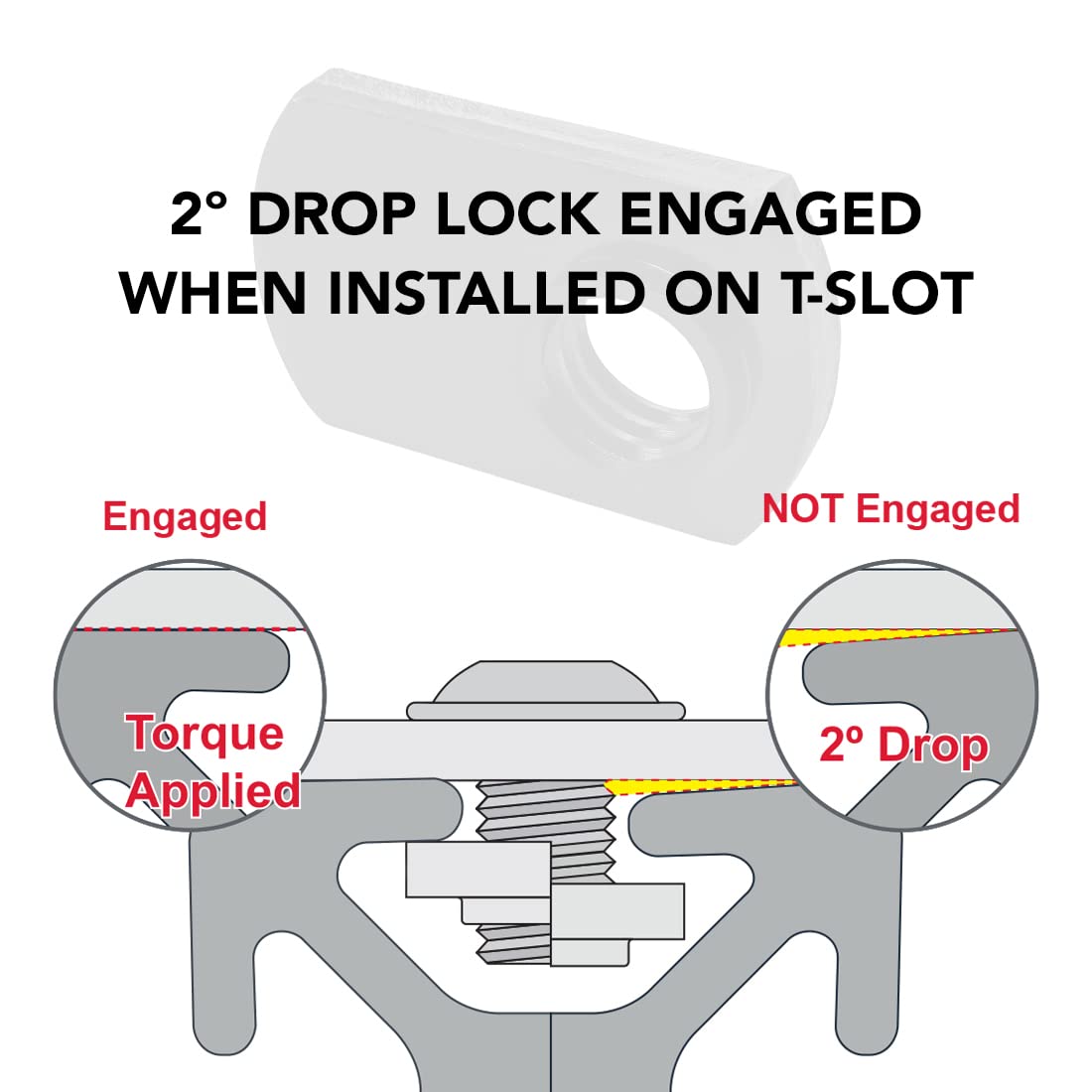 2° DROP LOCK ENGAGED WHEN INSTALLED ON T-SLOT

Engaged

NOT Engaged

Torque Applied

2º Drop