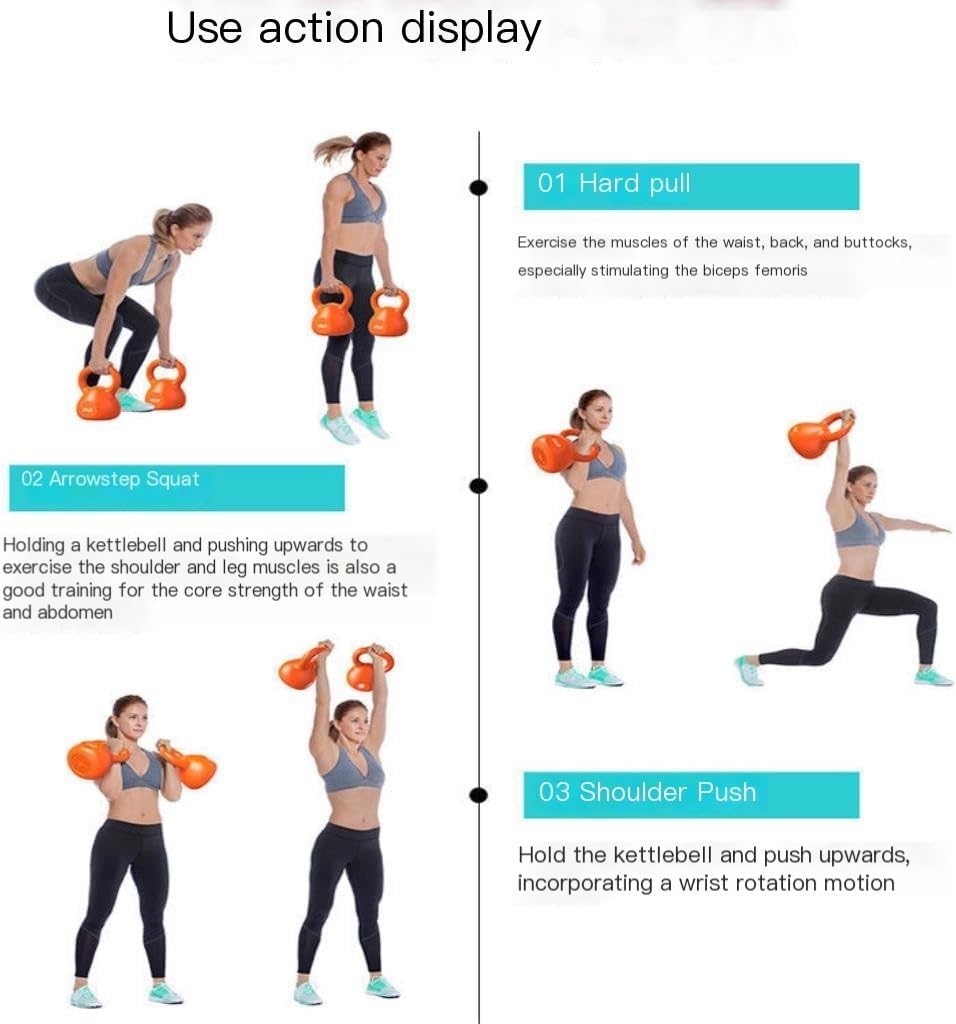 Use action display

01 Hard pull

Exercise the muscles of the waist, back, and buttocks, especially stimulating the biceps femoris

02 Arrowstep Squat

Holding a kettlebell and pushing upwards to exercise the shoulder and leg muscles is also a good training for the core strength of the waist and abdomen

03 Shoulder Push

Hold the kettlebell and push upwards, incorporating a wrist rotation motion