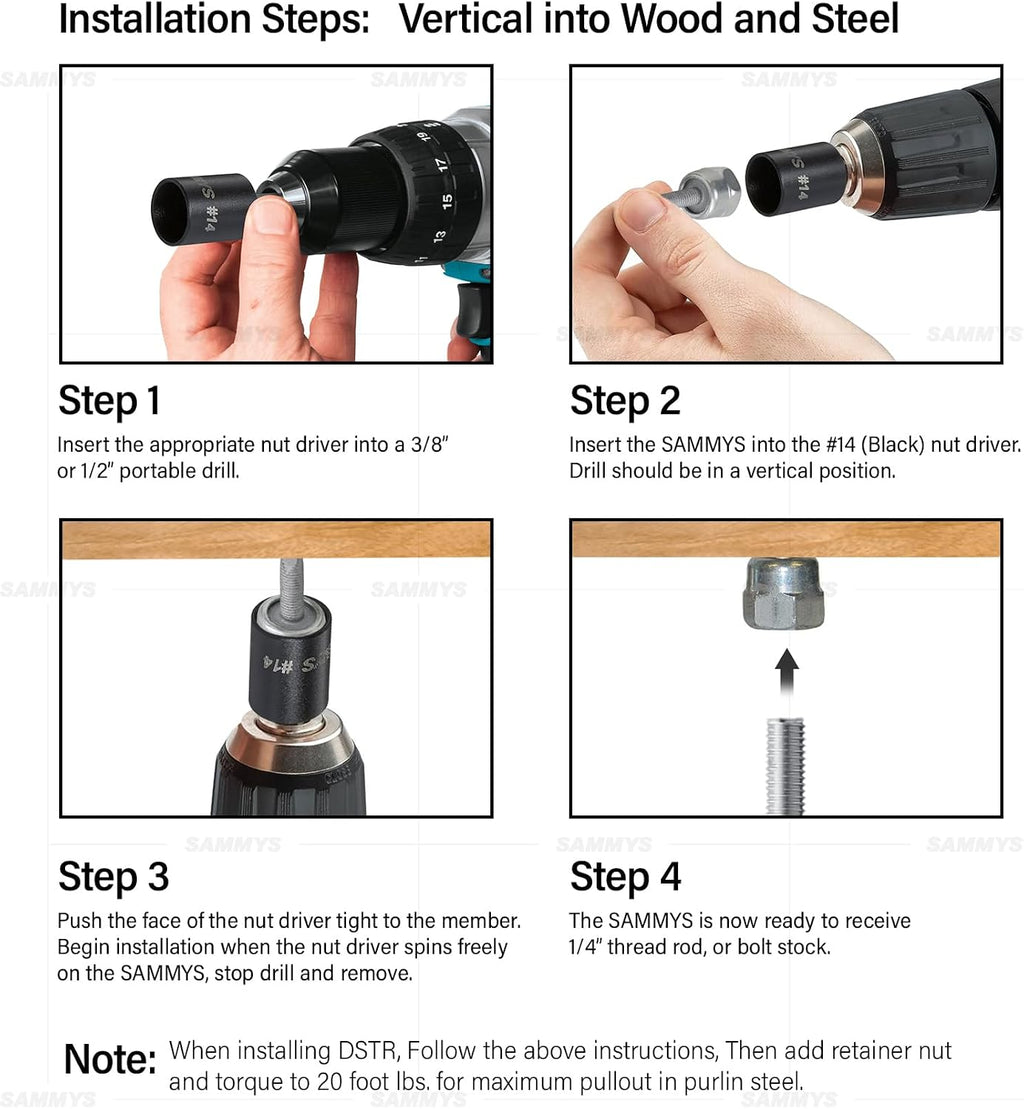 Installation Steps: Vertical into Wood and Steel

SAMMYS SAMMYS SAMMYS

S #14 19 17 15 13

S #14

SAMMYS

Step 1

Insert the appropriate nut driver into a 3/8" or 1/2" portable drill.

Step 2

Insert the SAMMYS into the #14 (Black) nut driver. Drill should be in a vertical position.

SAMMYS SAMMYS

S #14

SAMMYS SAMMYS SAMMYS

Step 3

Push the face of the nut driver tight to the member. Begin installation when the nut driver spins freely on the SAMMYS, stop drill and remove.

Step 4

The SAMMYS is now ready to receive 1/4" thread rod, or bolt stock.

Note: When installing DSTR, Follow the above instructions, Then add retainer nut and torque to 20 foot lbs. for maximum pullout in purlin steel.

SAMMYS SAMMYS SAMMYS